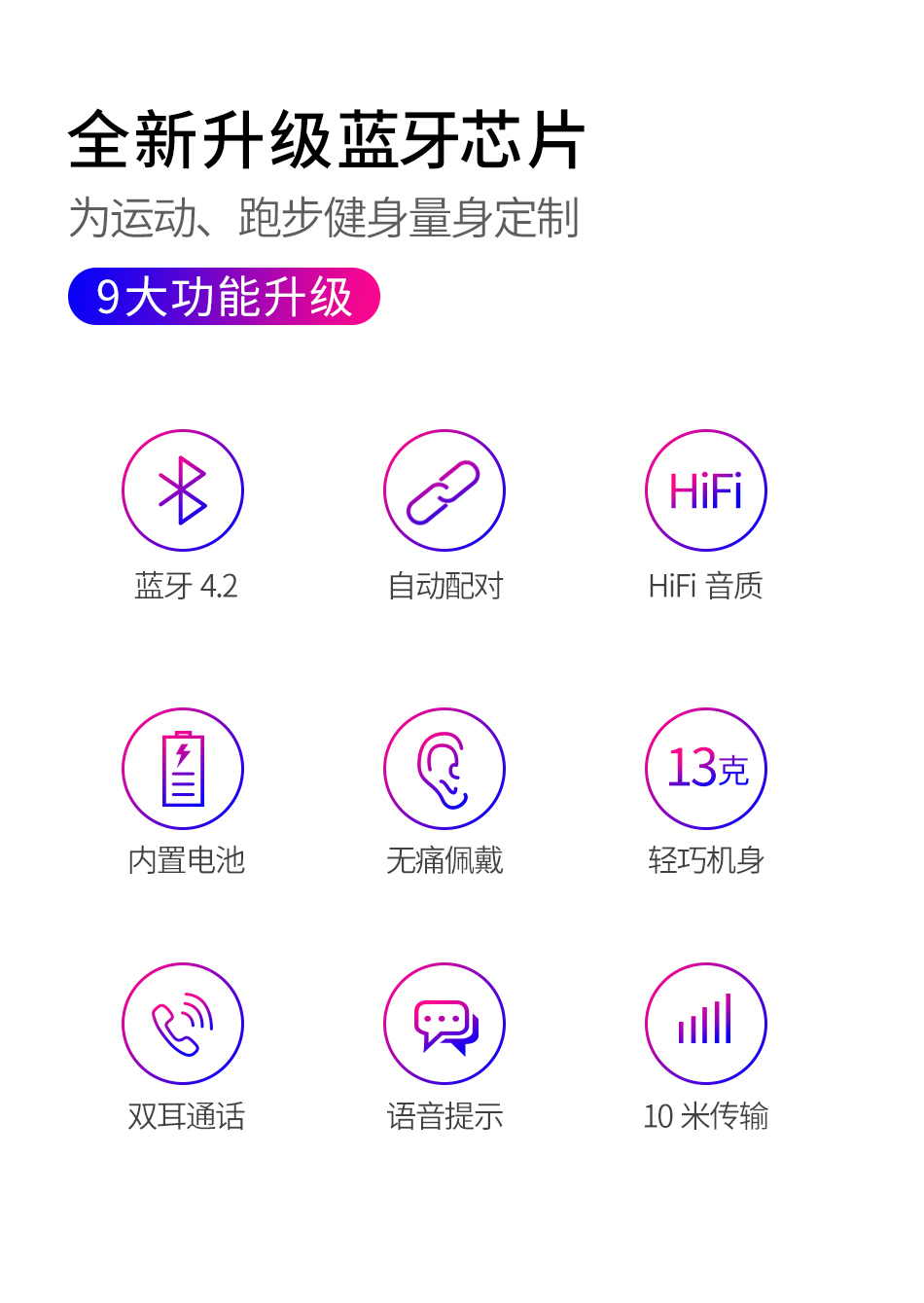 全新升级蓝牙芯片
为运动、跑步健身量身定制

9大功能升级

蓝牙4.2

自动配对

HiFi

HiFi音质

内置电池

无痛佩戴

13克

轻巧机身

双耳通话

语音提示

10米传输