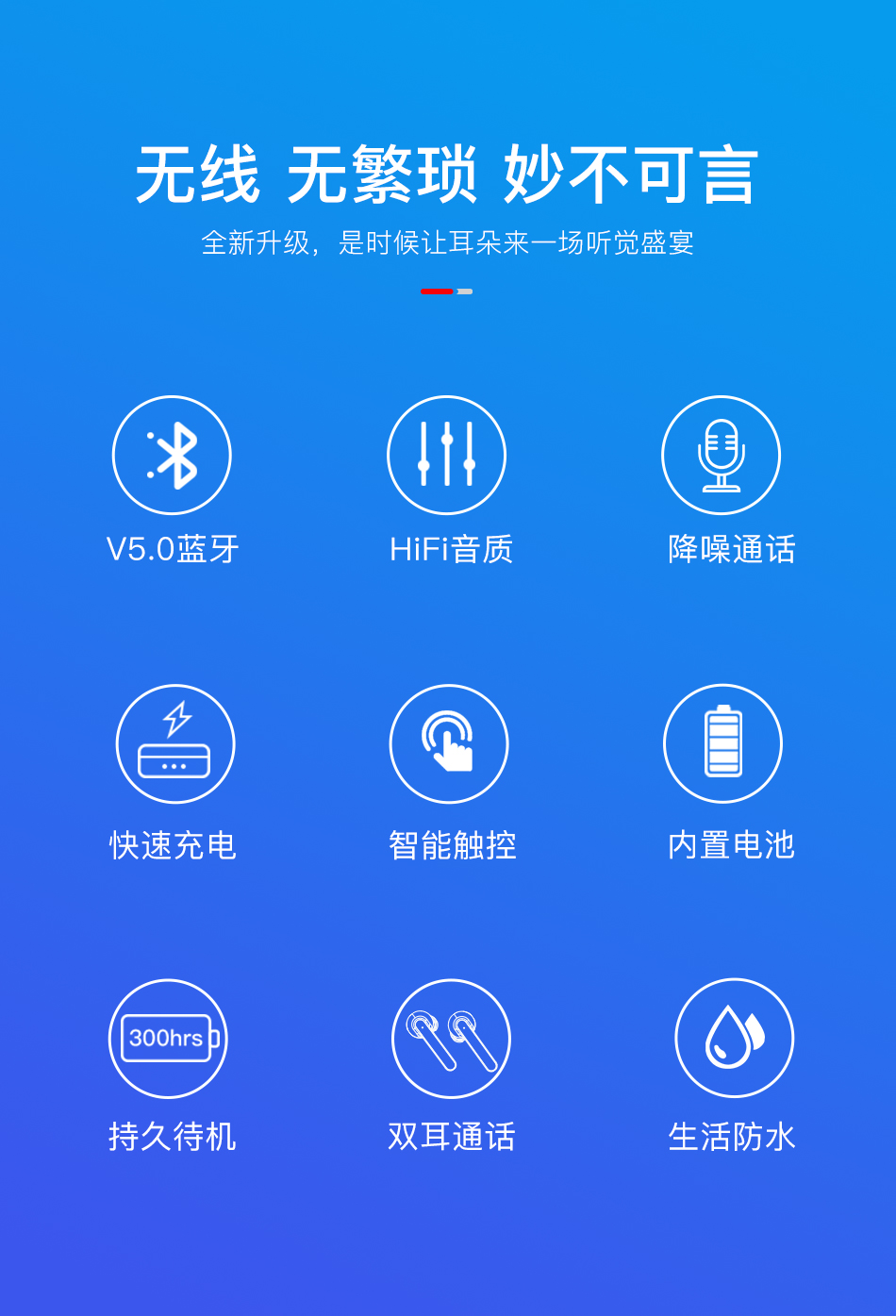 无线 无繁琐 妙不可言

全新升级，是时候让耳朵来一场听觉盛宴

V5.0蓝牙

HiFi音质

降噪通话

快速充电

智能触控

内置电池

300hrs

持久待机

双耳通话

生活防水